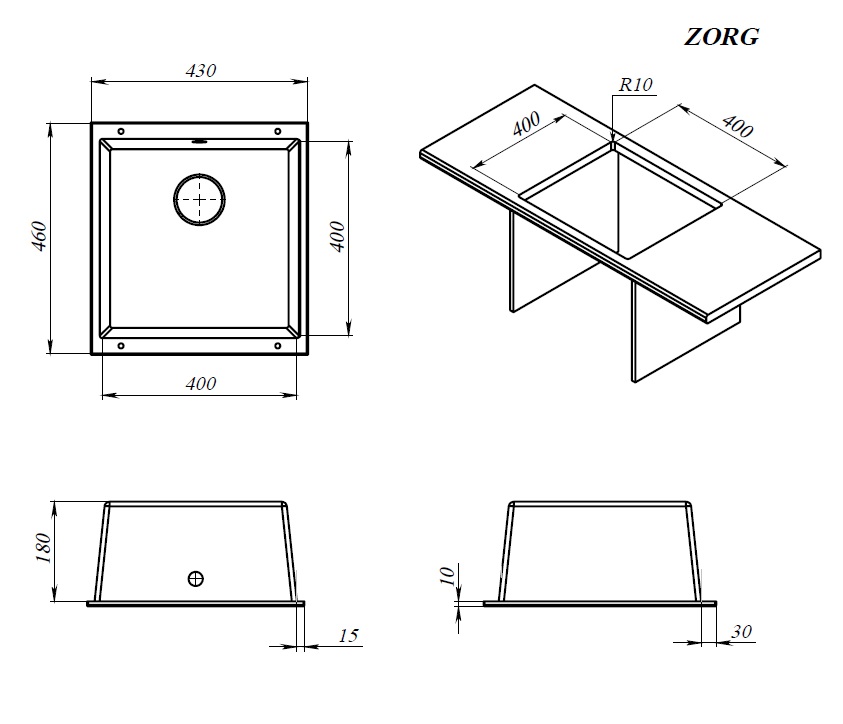 ZORG

430

460

400

400

R10

400

400

180

15

10

30